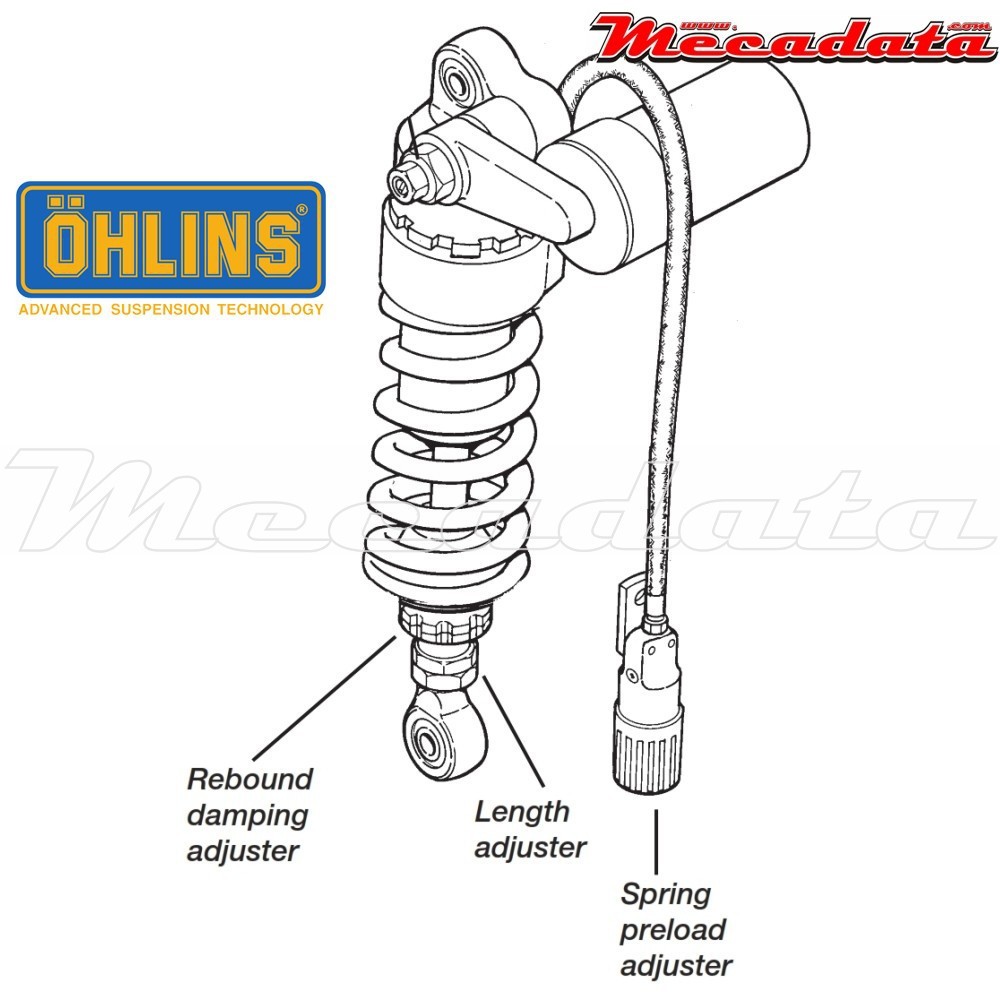 www.Mecadata.com

ÖHLINS®
ADVANCED SUSPENSION TECHNOLOGY

Mecadata

Rebound damping adjuster

Length adjuster

Spring preload adjuster