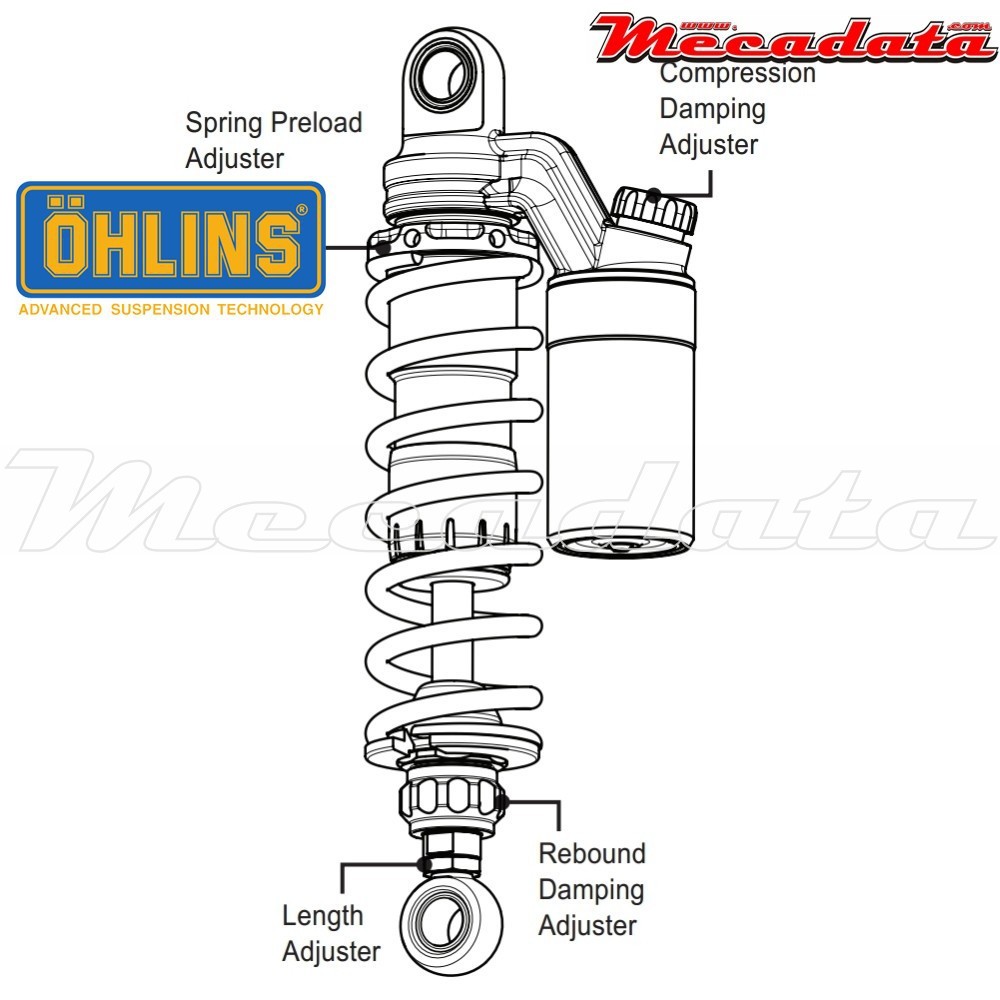 www.Mecadata.com

Compression Damping Adjuster

Spring Preload Adjuster

ÖHLINS®

ADVANCED SUSPENSION TECHNOLOGY

Mecadata

Rebound Damping Adjuster

Length Adjuster